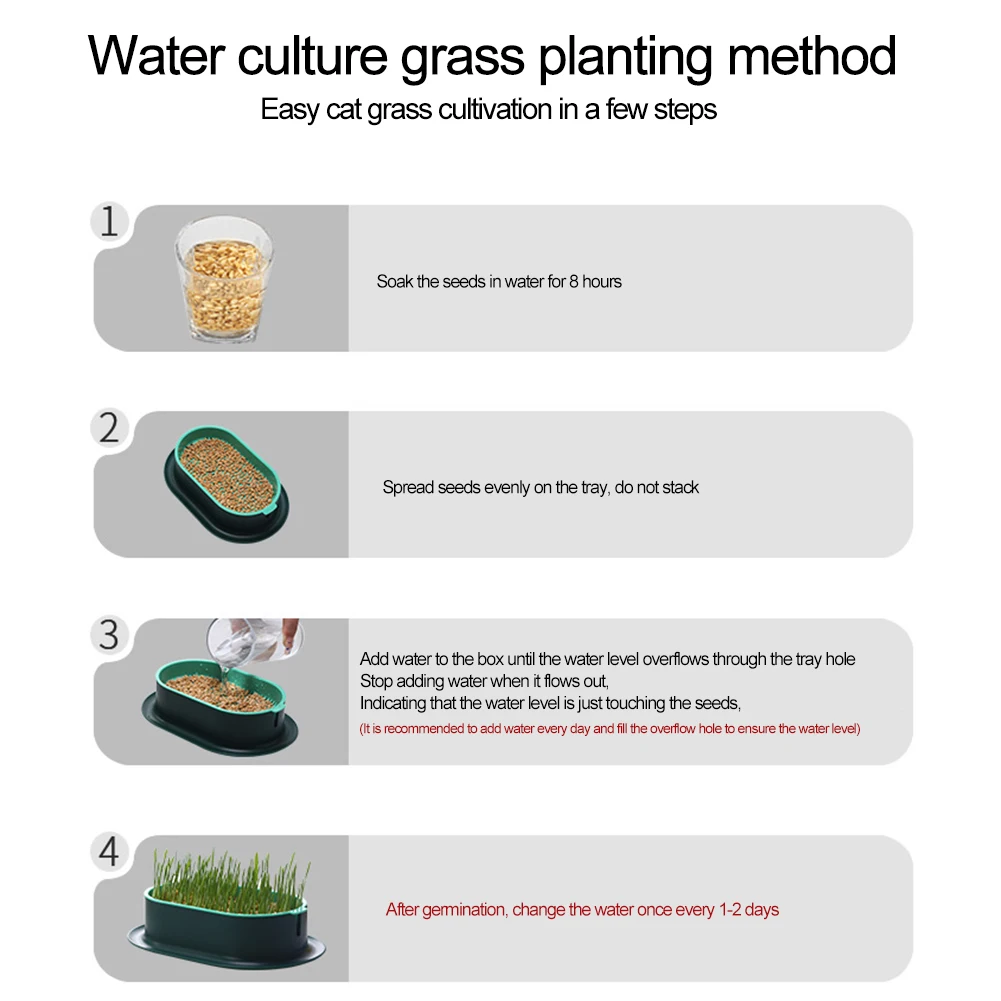 Water culture grass planting method
Easy cat grass cultivation in a few steps

1
Soak the seeds in water for 8 hours

2
Spread seeds evenly on the tray, do not stack

3
Add water to the box until the water level overflows through the tray hole
Stop adding water when it flows out,
Indicating that the water level is just touching the seeds,
(It is recommended to add water every day and fill the overflow hole to ensure the water level)

4
After germination, change the water once every 1-2 days