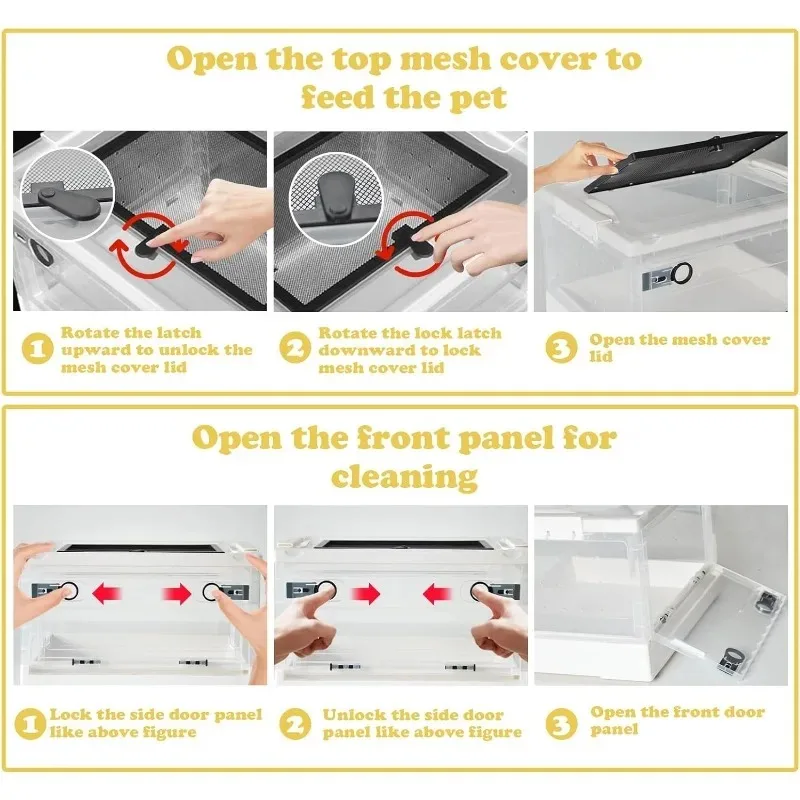 Open the top mesh cover to feed the pet

1 Rotate the latch upward to unlock the mesh cover lid

2 Rotate the lock latch downward to lock mesh cover lid

3 Open the mesh cover lid

Open the front panel for cleaning

1 Lock the side door panel like above figure

2 Unlock the side door panel like above figure

3 Open the front door panel