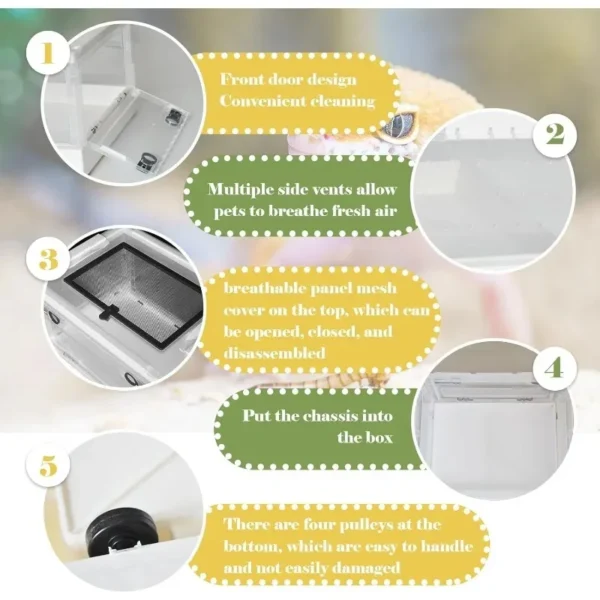 1

Front door design
Convenient cleaning

2

Multiple side vents allow pets to breathe fresh air

3

breathable panel mesh cover on the top, which can be opened, closed, and disassembled

4

Put the chassis into the box

5

There are four pulleys at the bottom, which are easy to handle and not easily damaged