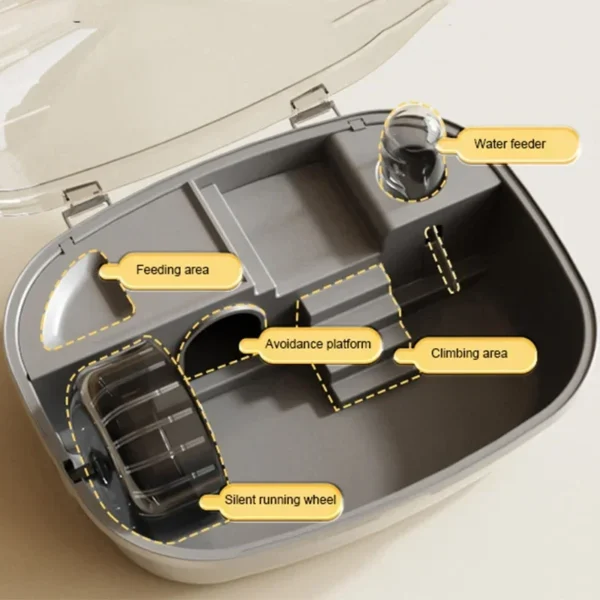 Water feeder

Feeding area

Avoidance platform

Climbing area

Silent running wheel