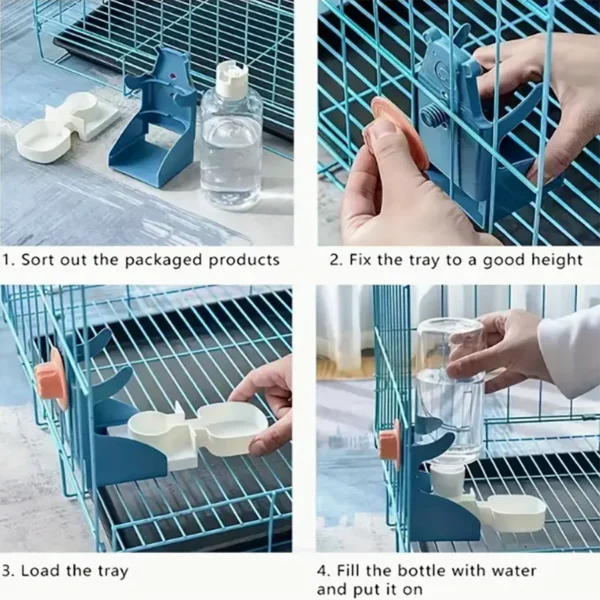 1. Sort out the packaged products

2. Fix the tray to a good height

3. Load the tray

4. Fill the bottle with water and put it on